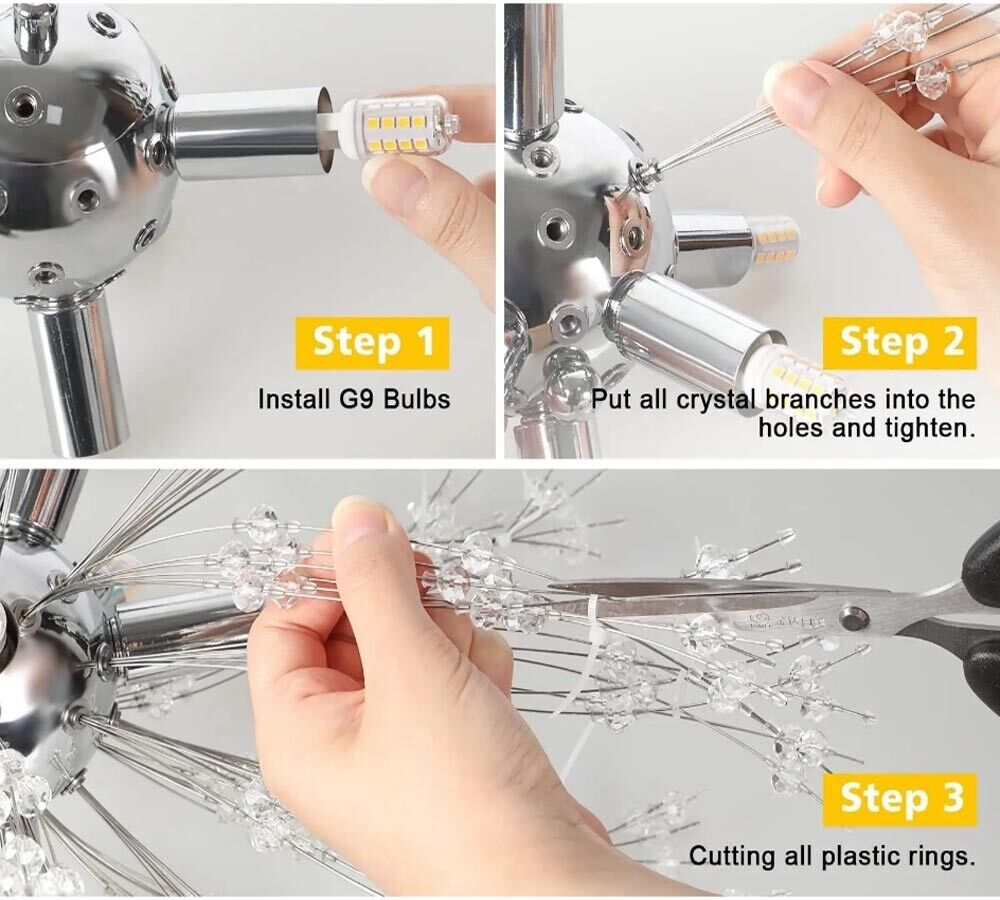 Step 1

Install G9 Bulbs

Step 2

Put all crystal branches into the holes and tighten.

Step 3

Cutting all plastic rings.