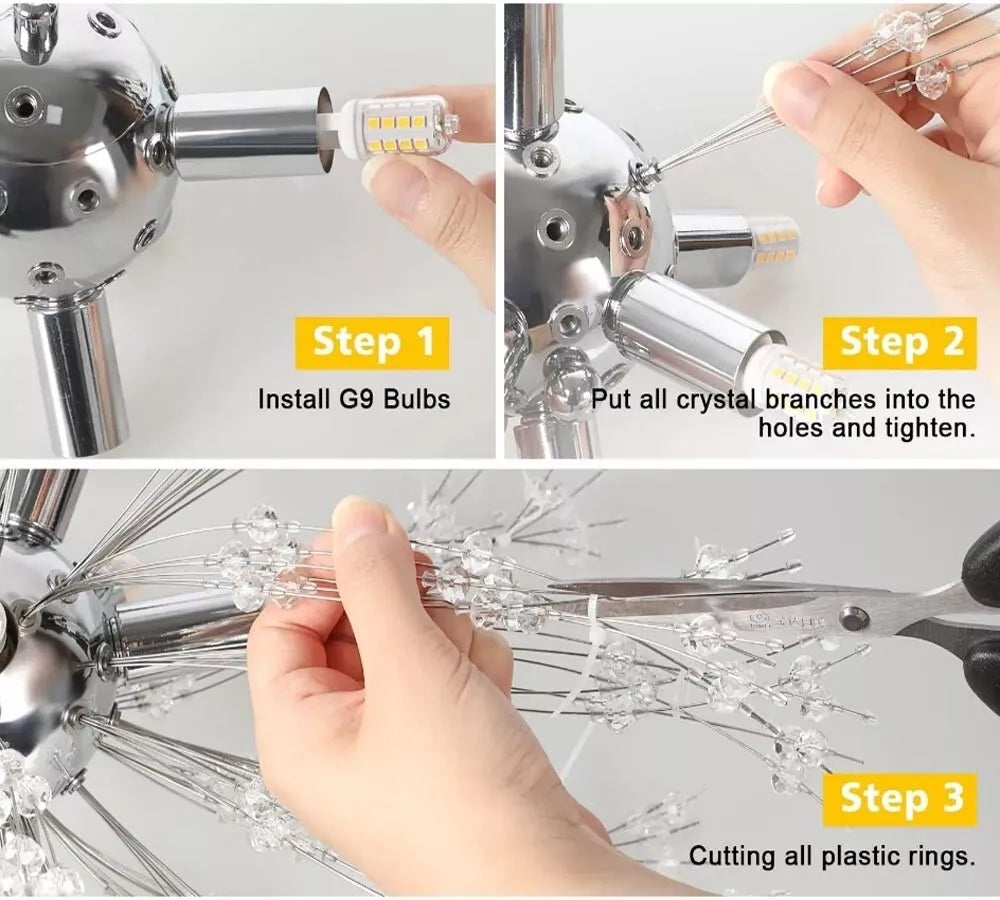 Step 1
Install G9 Bulbs

Step 2
Put all crystal branches into the holes and tighten.

Step 3
Cutting all plastic rings.