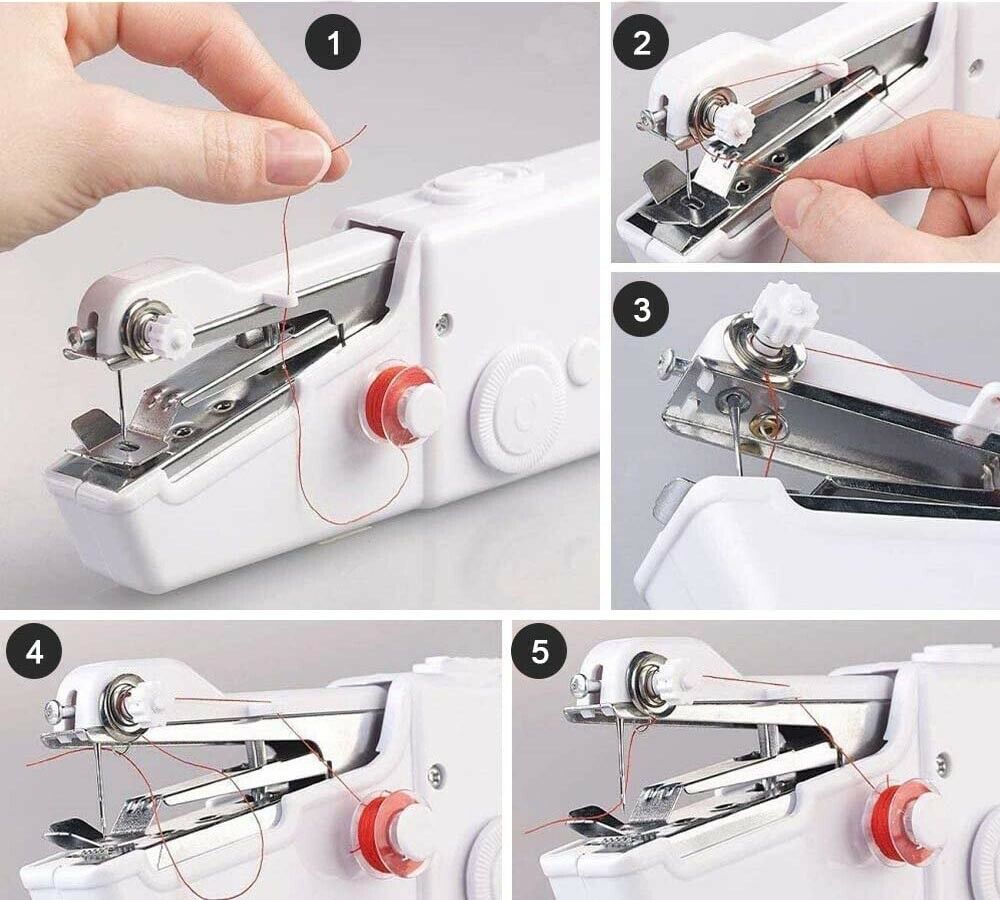 1
2
3
4
5